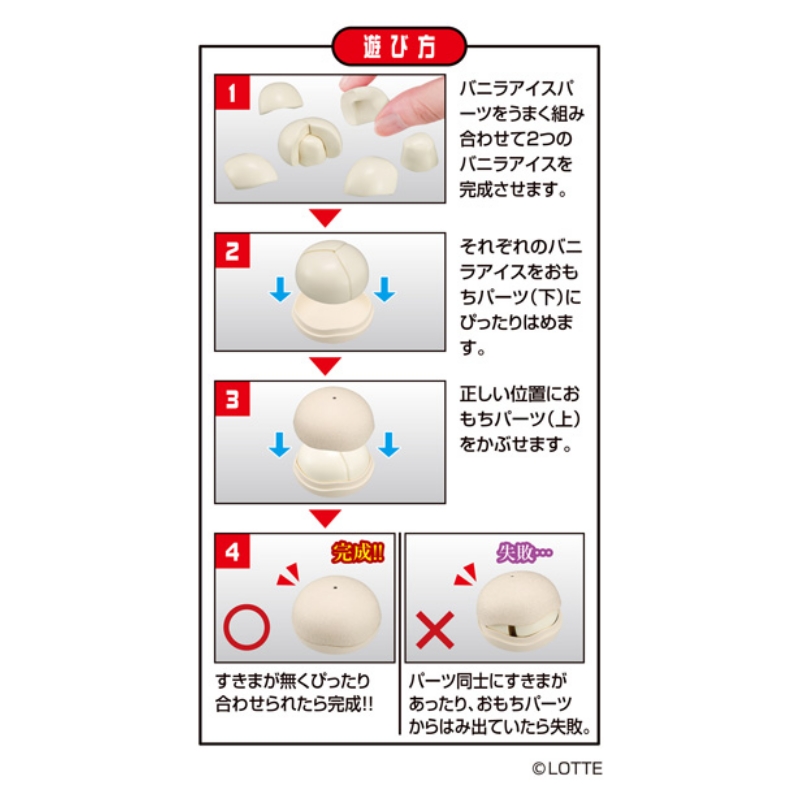 遊び方

1

バニラアイスパーツをうまく組み合わせて2つのバニラアイスを完成させます。

2

それぞれのバニラアイスをおもちパーツ(下)にぴったりはめます。

3

正しい位置におもちパーツ(上)をかぶせます。

4

完成!!

すきまが無くぴったり合わせられたら完成!!

失敗…

パーツ同士にすきまがあったり、おもちパーツからはみ出ていたら失敗。

©LOTTE