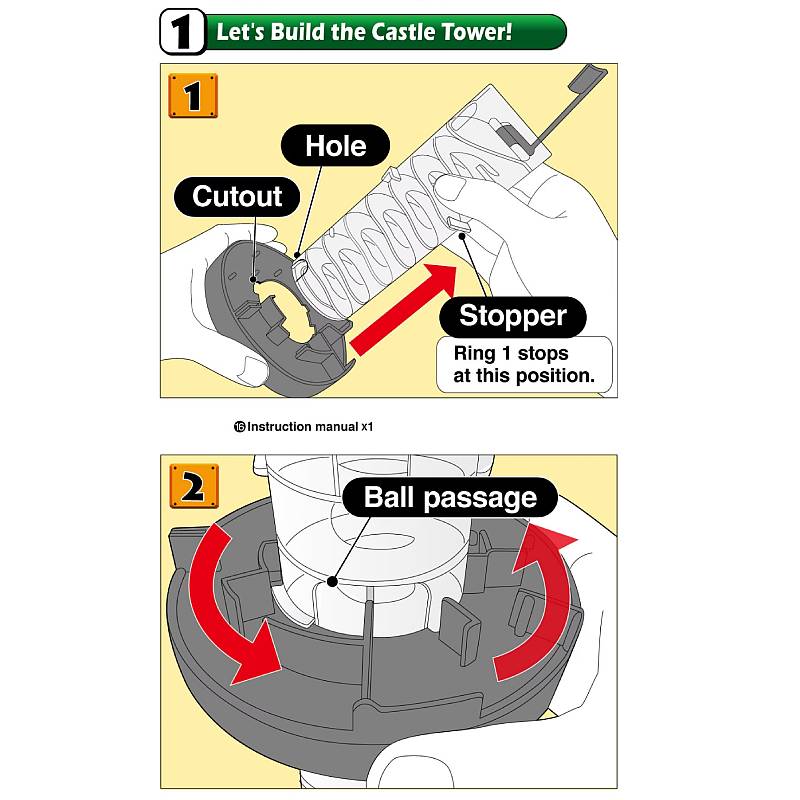 1 Let's Build the Castle Tower!

1

Hole

Cutout

Stopper

Ring 1 stops at this position.

⑯Instruction manual x1

2

Ball passage